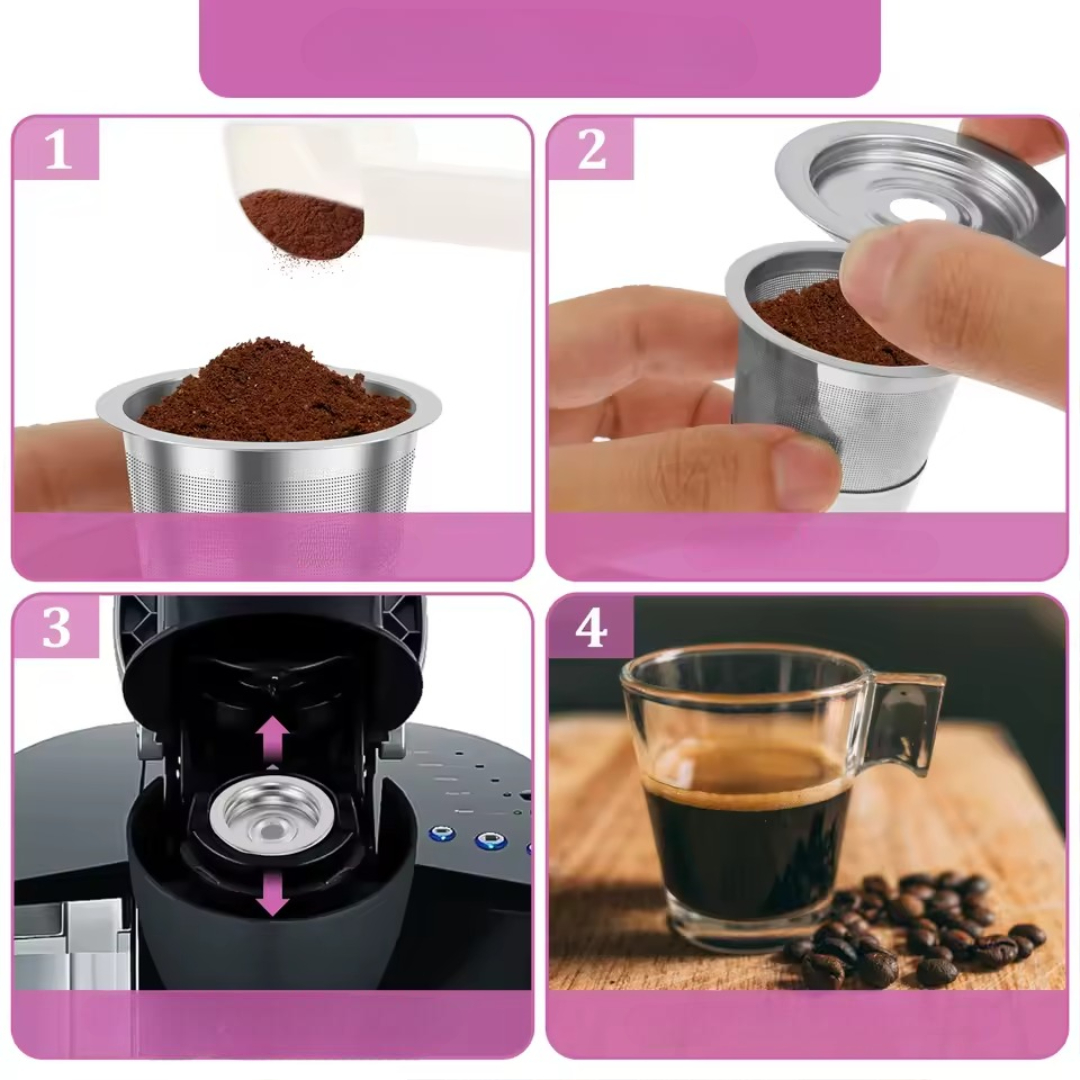 1

2

3

4