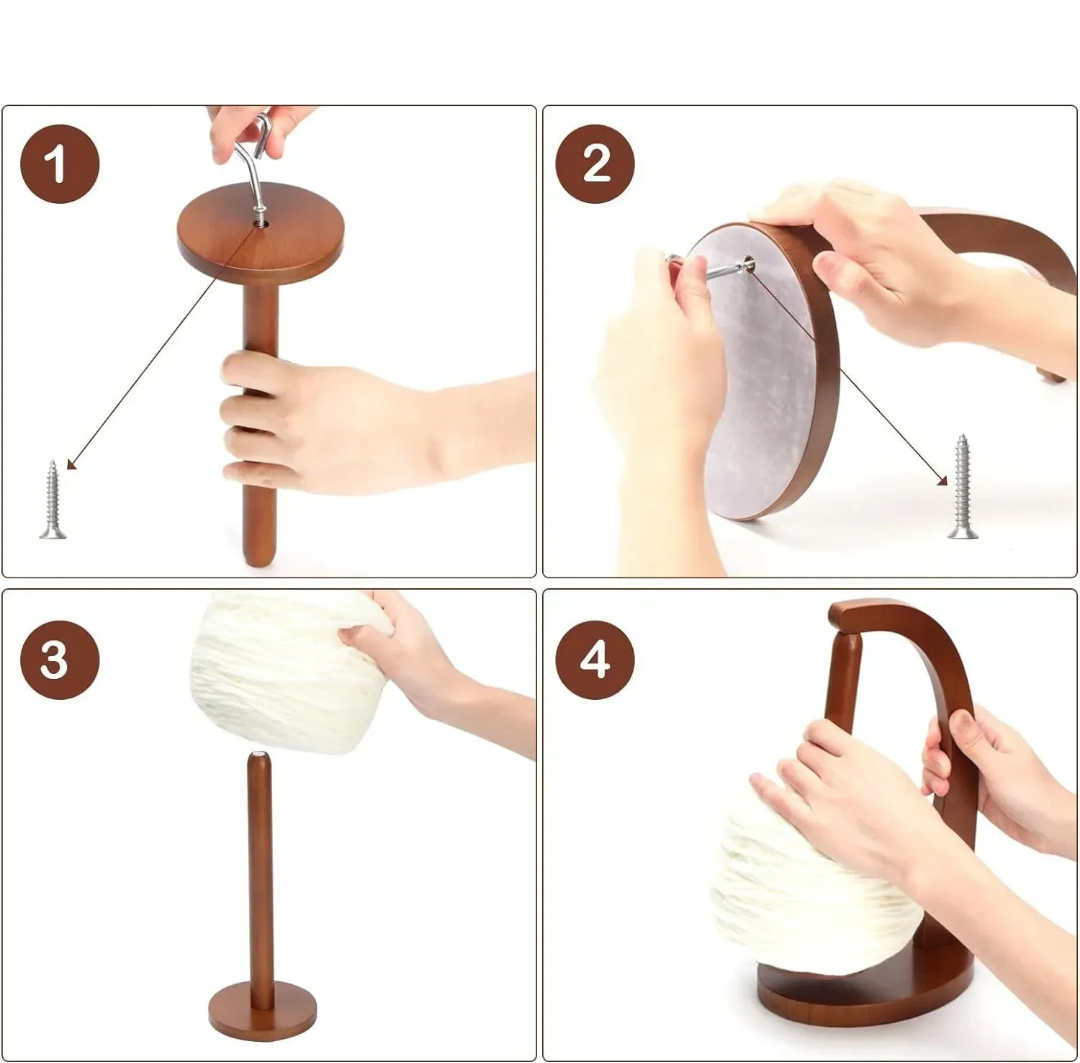 1

2

3

4