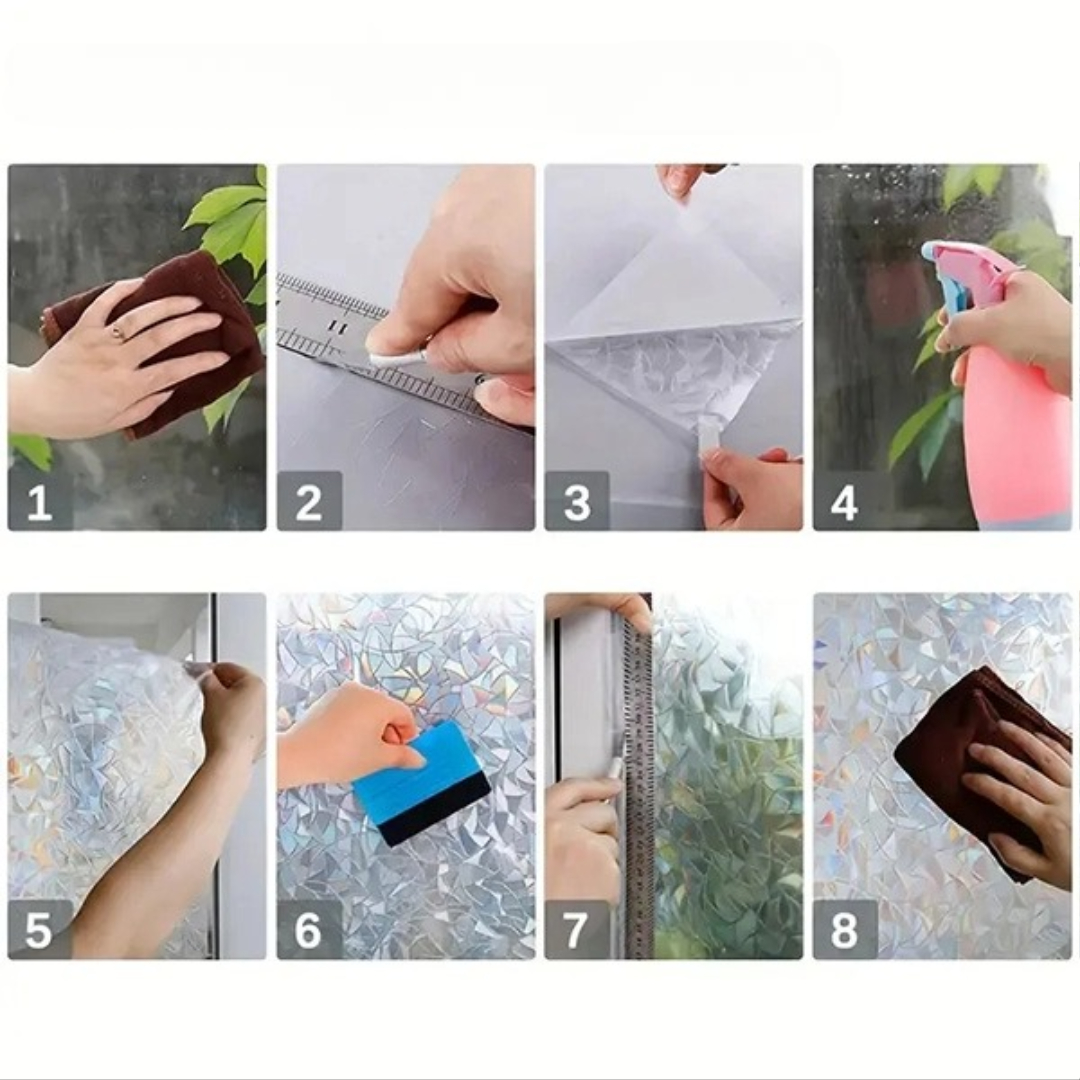 1
2
3
4
5
6
7
8